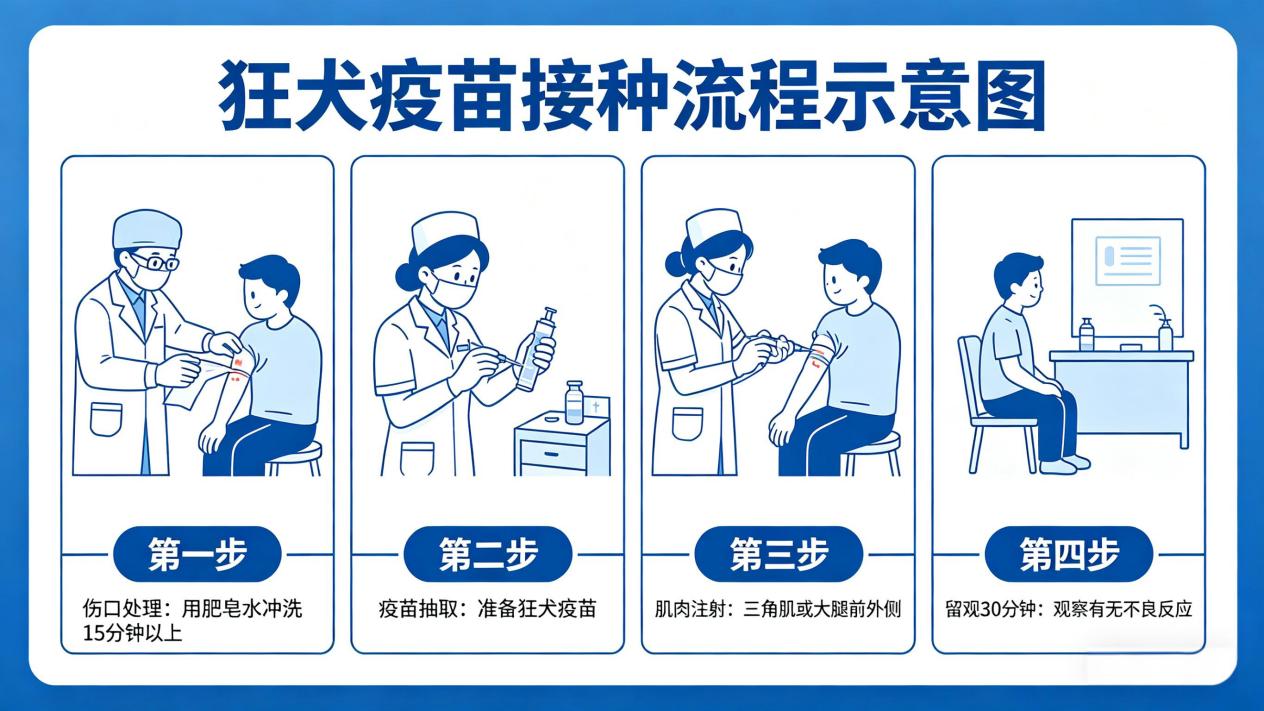 狂犬疫苗接种流程示意图

第一步

伤口处理：用肥皂水冲洗15分钟以上

第二步

疫苗抽取：准备狂犬疫苗

第三步

肌肉注射：三角肌或大腿前外侧

第四步

留观30分钟：观察有无不良反应